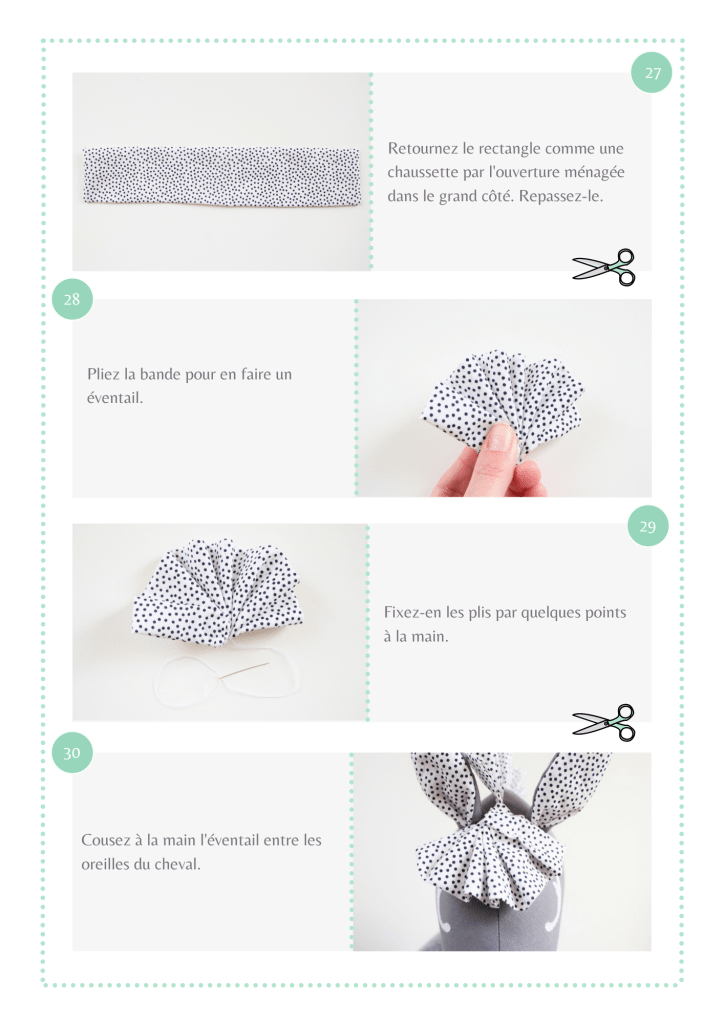 27

Retournez le rectangle comme une chaussette par l'ouverture ménagée dans le grand côté. Repassez-le.

28

Pliez la bande pour en faire un éventail.

29

Fixez-en les plis par quelques points à la main.

30

Cousez à la main l'éventail entre les oreilles du cheval.