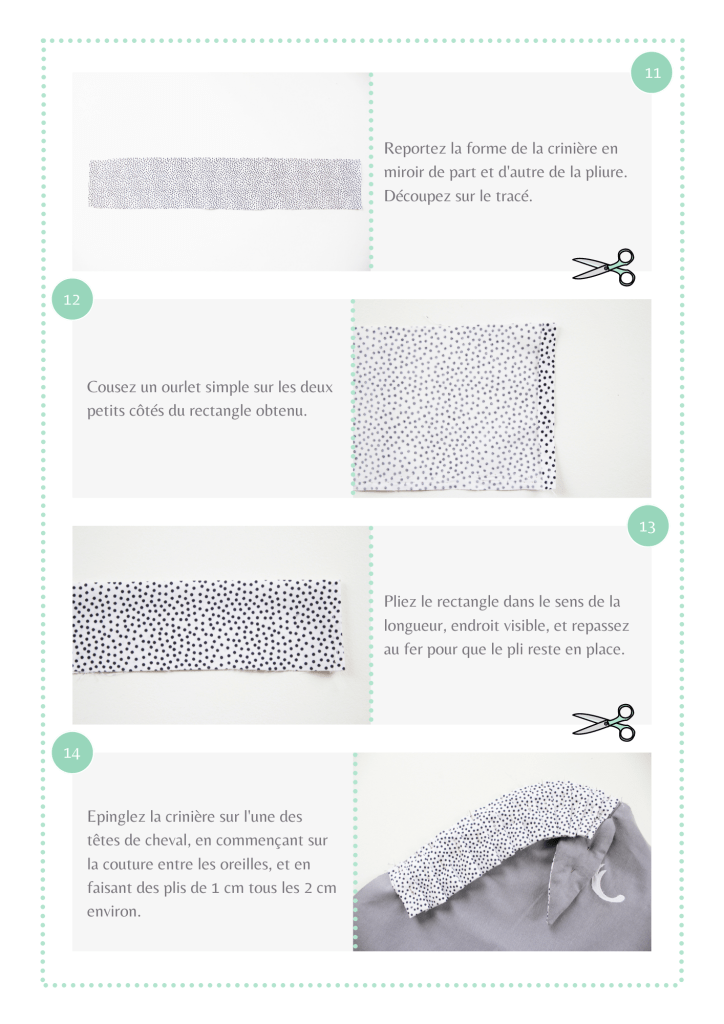 11

Reportez la forme de la crinière en miroir de part et d'autre de la pliure. Découpez sur le tracé.

12

Cousez un ourlet simple sur les deux petits côtés du rectangle obtenu.

13

Pliez le rectangle dans le sens de la longueur, endroit visible, et repassez au fer pour que le pli reste en place.

14

Epinglez la crinière sur l'une des têtes de cheval, en commençant sur la couture entre les oreilles, et en faisant des plis de 1 cm tous les 2 cm environ.