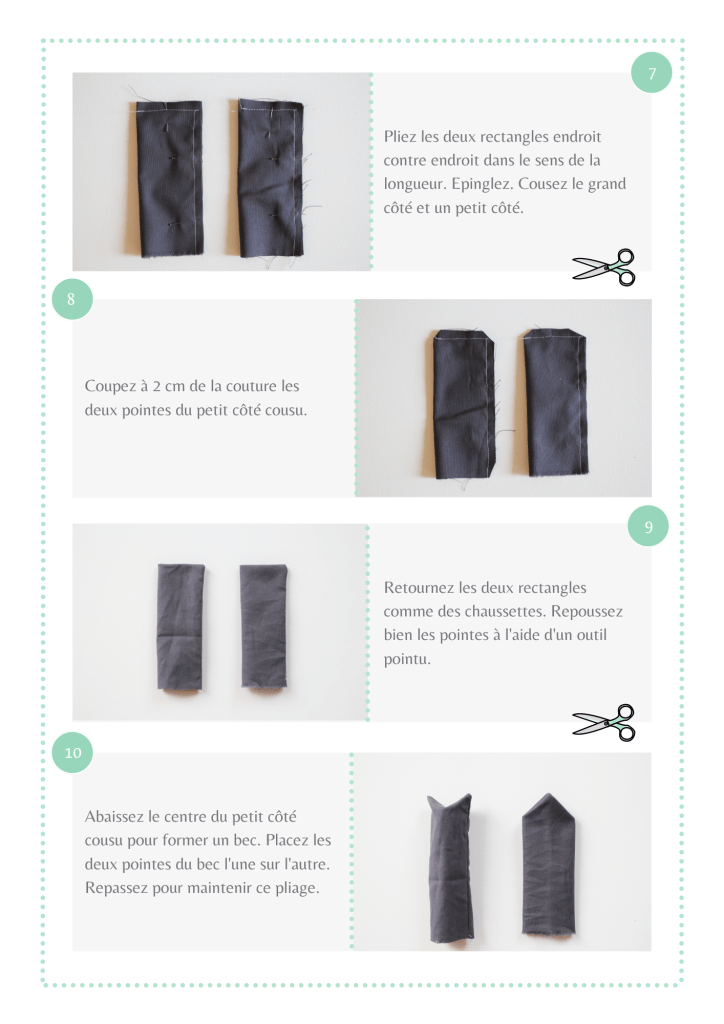 7

Pliez les deux rectangles endroit contre endroit dans le sens de la longueur. Epinglez. Cousez le grand côté et un petit côté.

8

Coupez à 2 cm de la couture les deux pointes du petit côté cousu.

9

Retournez les deux rectangles comme des chaussettes. Repoussez bien les pointes à l'aide d'un outil pointu.

10

Abaissez le centre du petit côté cousu pour former un bec. Placez les deux pointes du bec l'une sur l'autre. Repassez pour maintenir ce pliage.